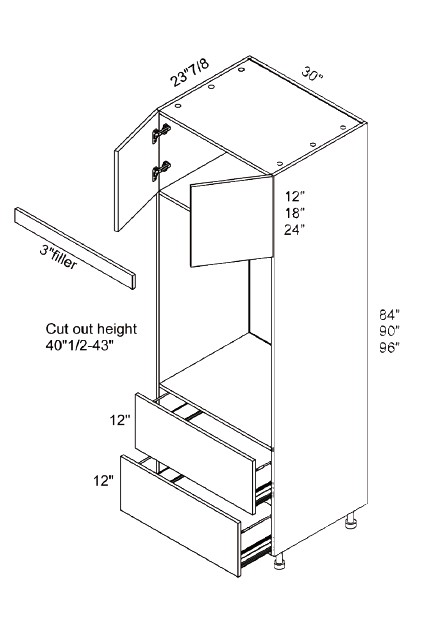 23"7/8

30"

12"
18"
24"

3"filler

Cut out height
40"1/2-43"

84"
90"
96"

12"

12"